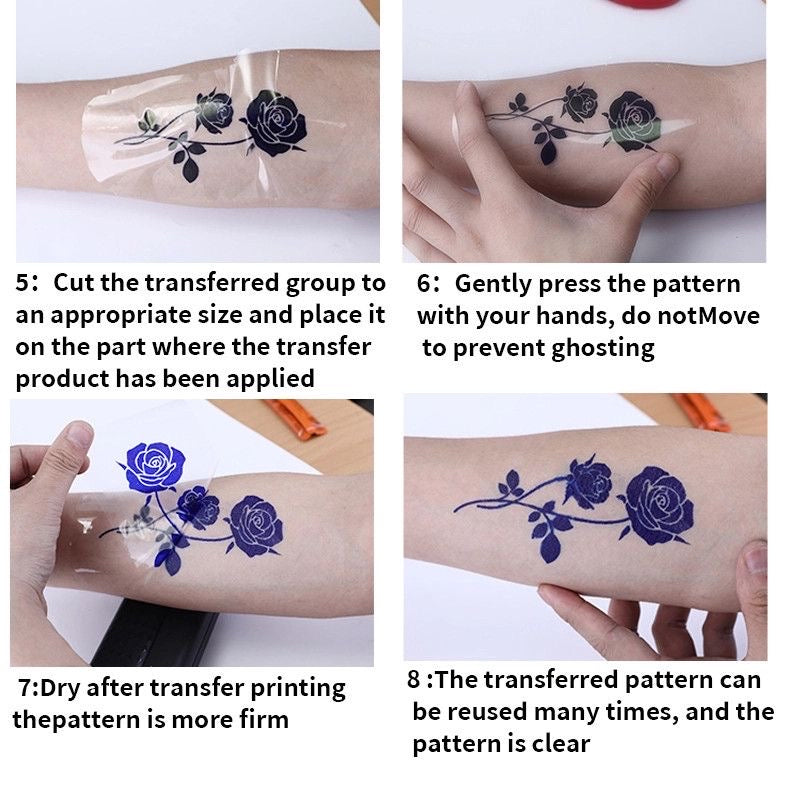 5: Cut the transferred group to an appropriate size and place it on the part where the transfer product has been applied

6: Gently press the pattern with your hands, do notMove to prevent ghosting

7:Dry after transfer printing thepattern is more firm

8 :The transferred pattern can be reused many times, and the pattern is clear