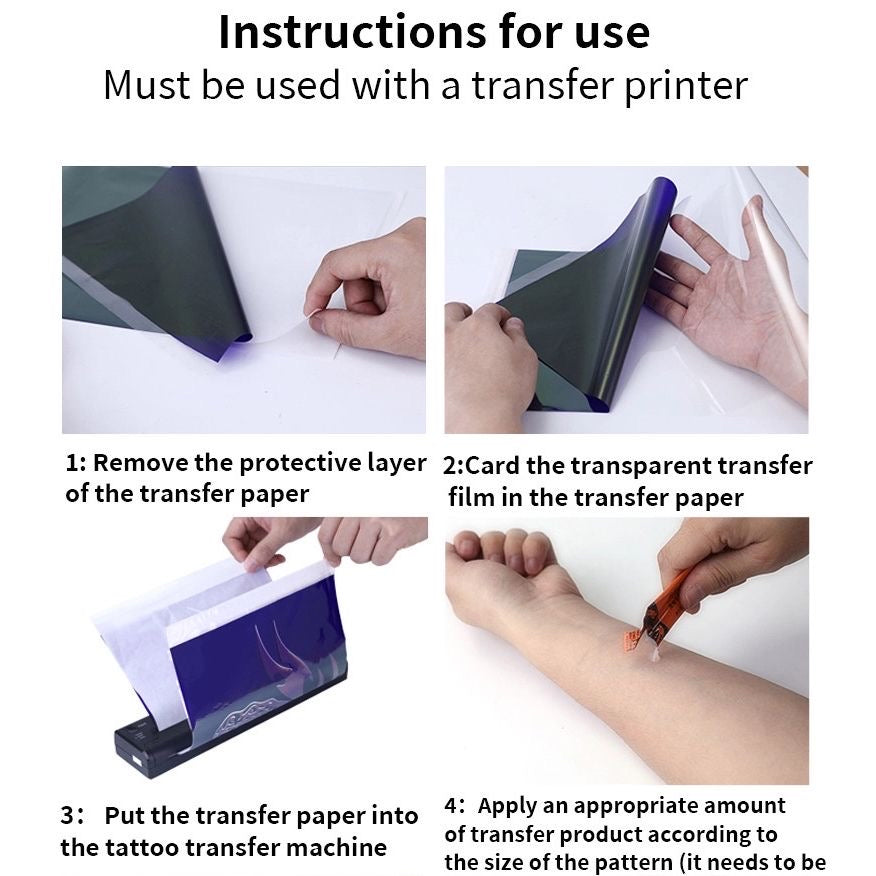 Instructions for use
Must be used with a transfer printer

1: Remove the protective layer of the transfer paper

2:Card the transparent transfer film in the transfer paper

3: Put the transfer paper into the tattoo transfer machine

4: Apply an appropriate amount of transfer product according to the size of the pattern (it needs to be